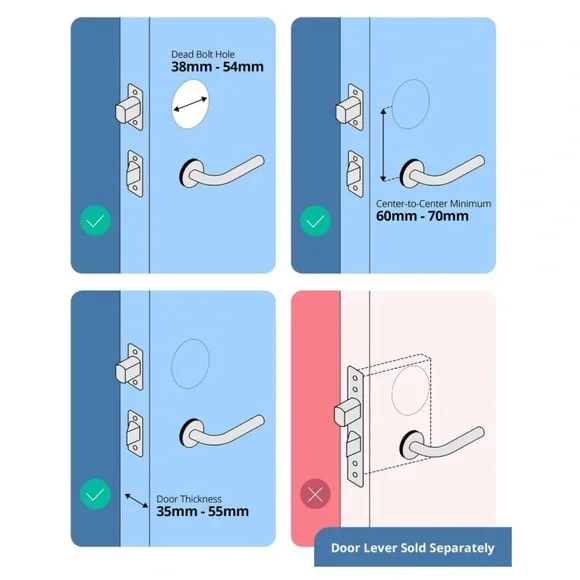 Dead Bolt Hole
38mm - 54mm

Center-to-Center Minimum
60mm - 70mm

Door Thickness
35mm - 55mm

Door Lever Sold Separately